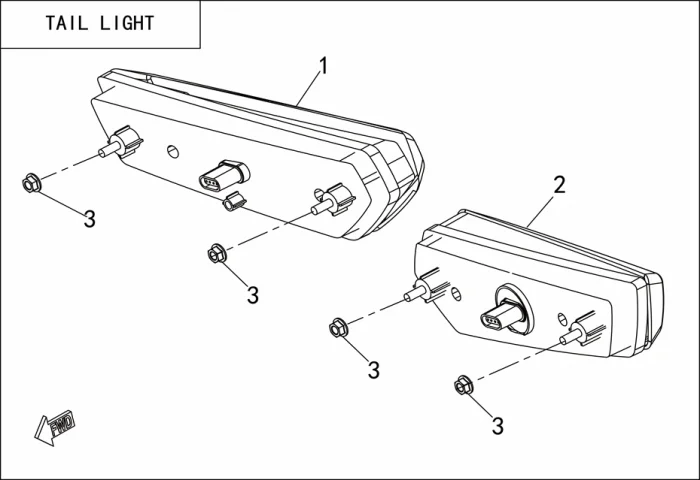 TAIL LIGHT

1

2

3

3

3

3

FWD