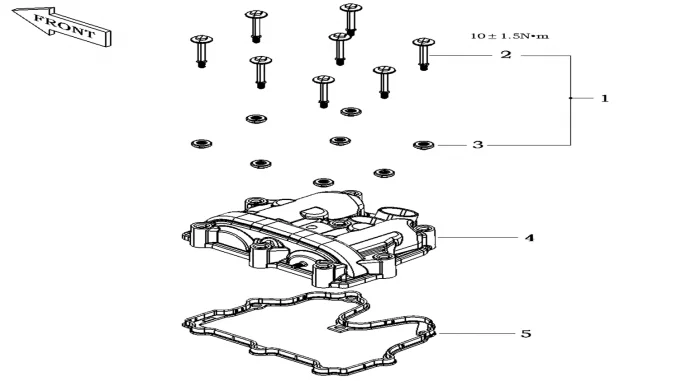 FRONT

10 ± 1.5N•m

2

1

3

4

5