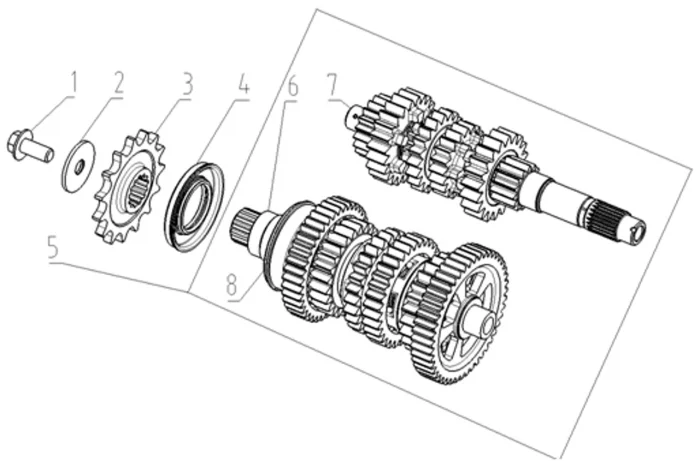 1
2
3
4
6
7
5
8