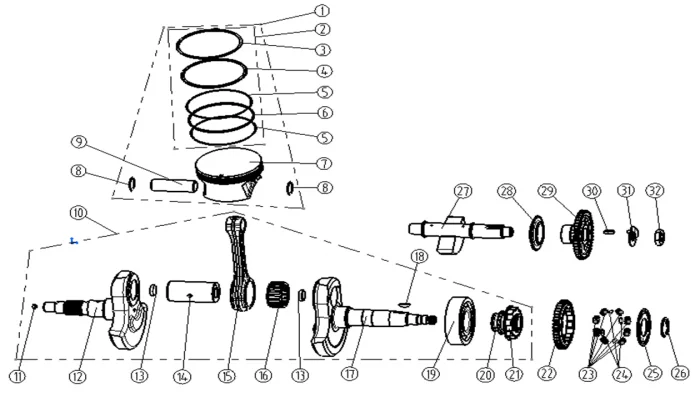 1
2
3
4
5
6
5
7
8
9
8
10
27
28
29
30
31
32
18
11
12
13
14
15
16
13
17
19
20
21
22
23
24
25
26