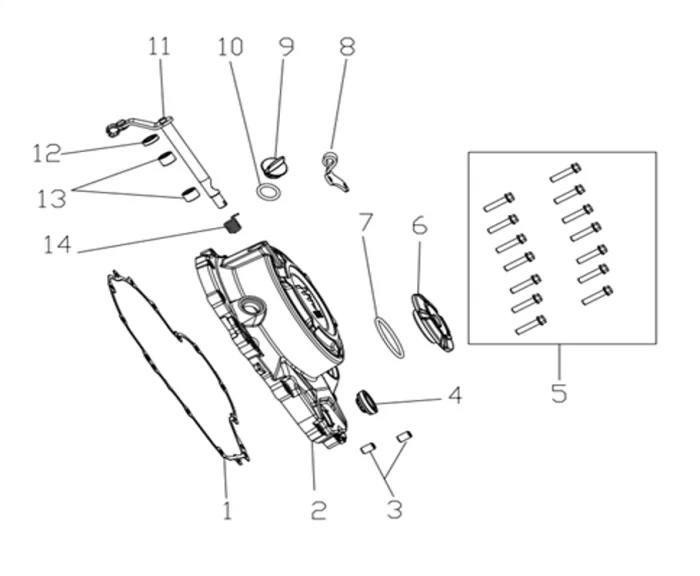 11
10
9
8
12
13
14
7
6
5
4
1
2
3