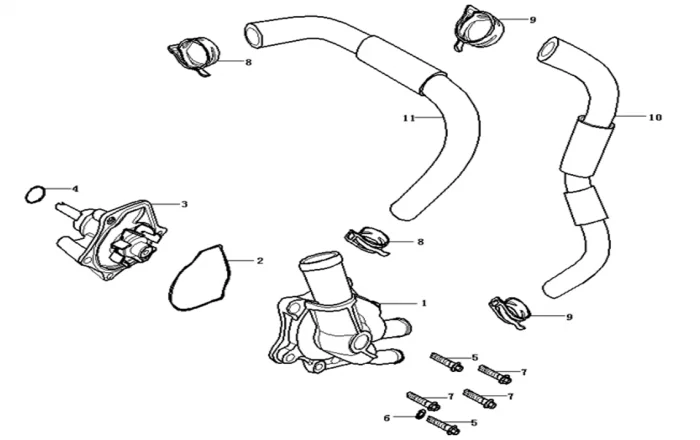 9
8
11
10
4
3
8
2
1
9
5
7
7
7
6
5