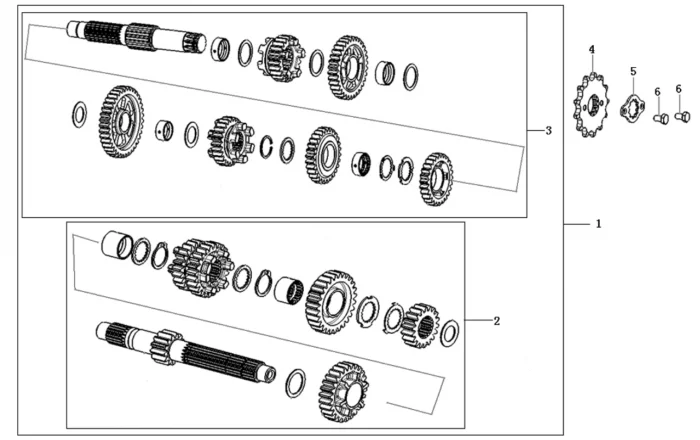 4
5
6
6
3
1
2