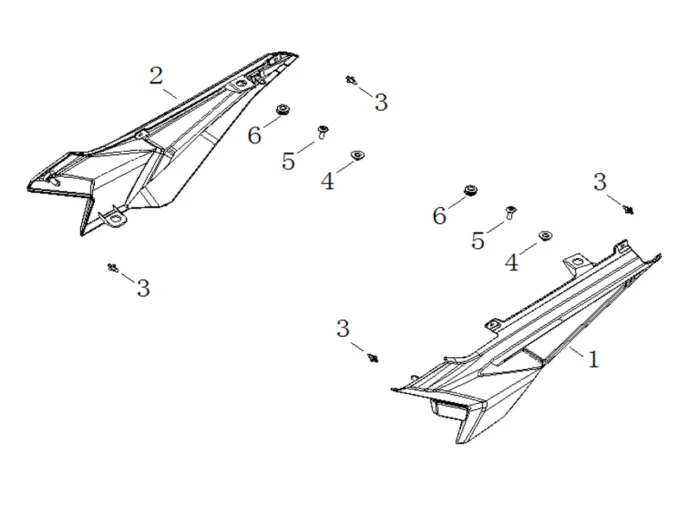 2
3
6
5
4
3
6
5
4
3
3
1