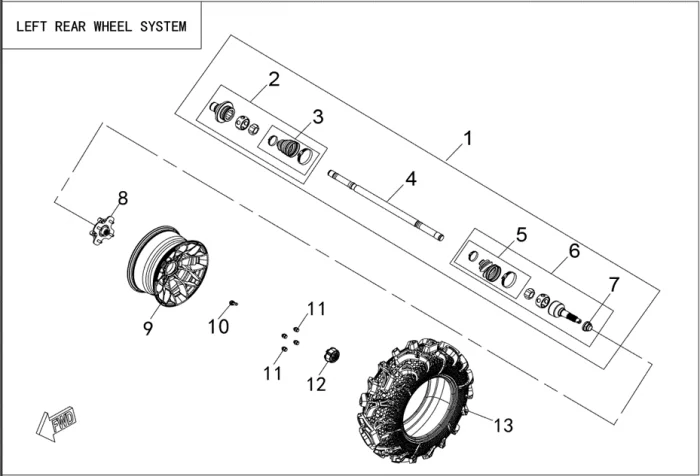 LEFT REAR WHEEL SYSTEM

2
3
1
4
8
5
6
7
9
10
11
11
12
13
FWD