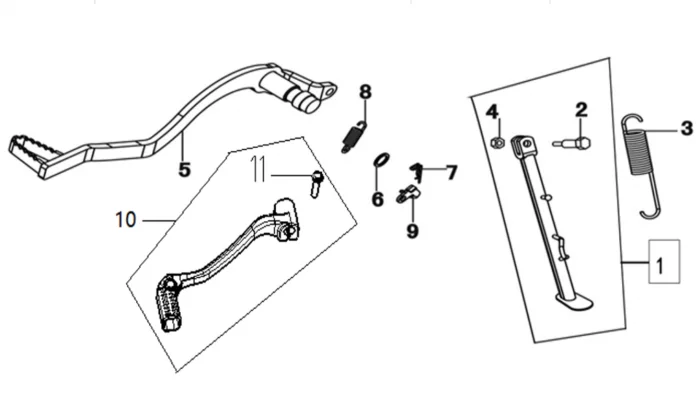 8
4
2
3
5
11
7
6
9
10
1