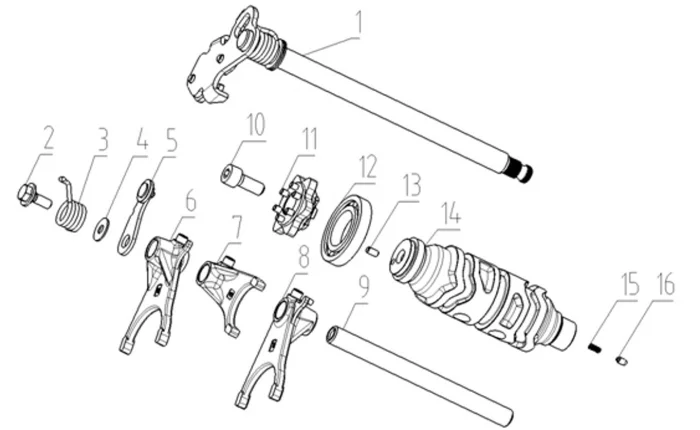 1
2
3
4
5
10
11
12
13
14
6
7
8
9
15
16