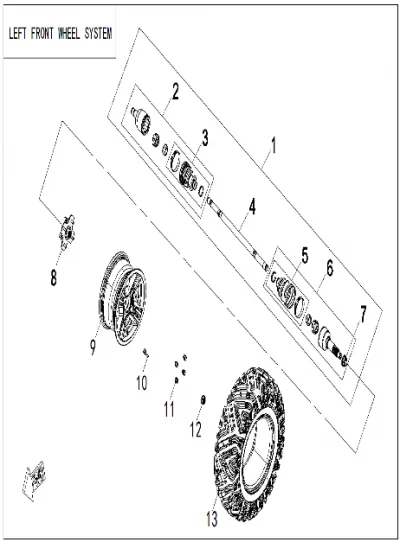 LEFT FRONT WHEEL SYSTEM

2
3
1
4
5
6
7
8
9
10
11
12
13