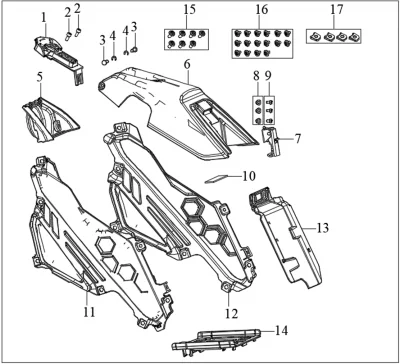 1
2 2
3 4 4 3
15
16
17
5
6
8 9
7
10
13
11
12
14