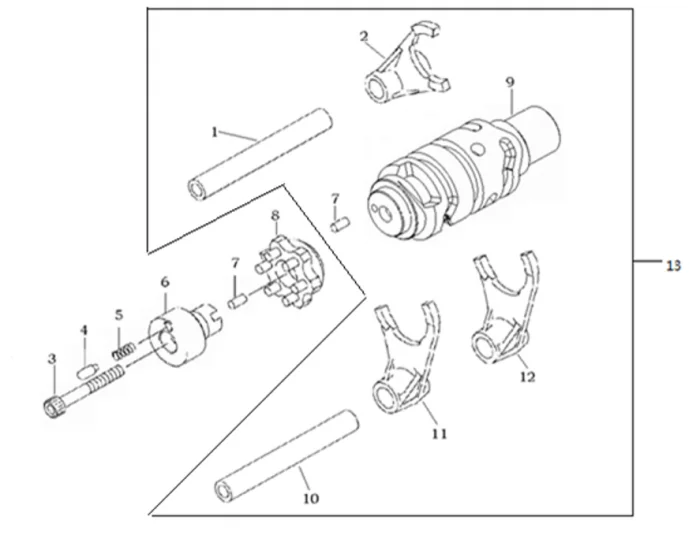 2
9
1
7
8
13
7
6
5
4
3
12
11
10