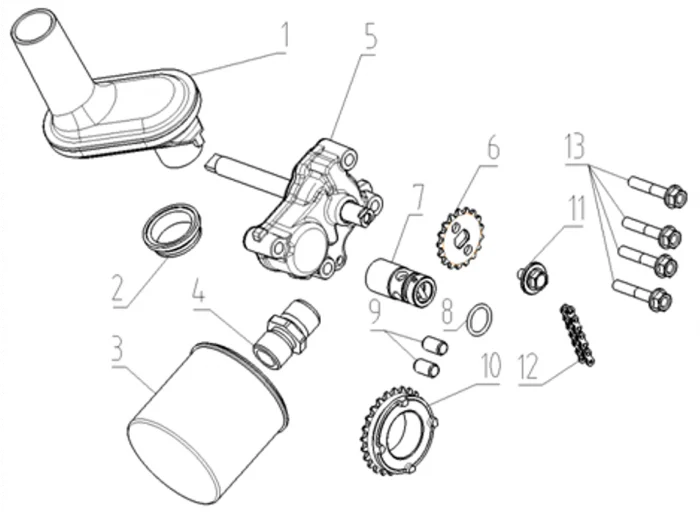 1
5
6
13
7
11
2
4
9
8
3
10
12