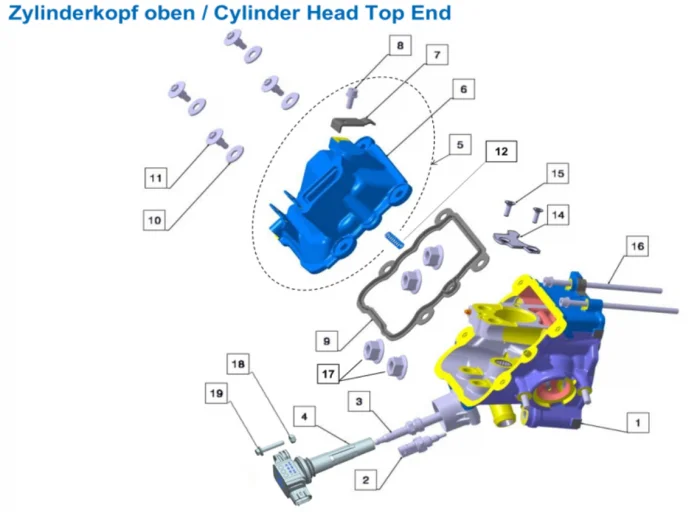 Zylinderkopf oben / Cylinder Head Top End

8
7
6
5
12
15
14
16
11
10
9
17
18
19
4
3
2
1