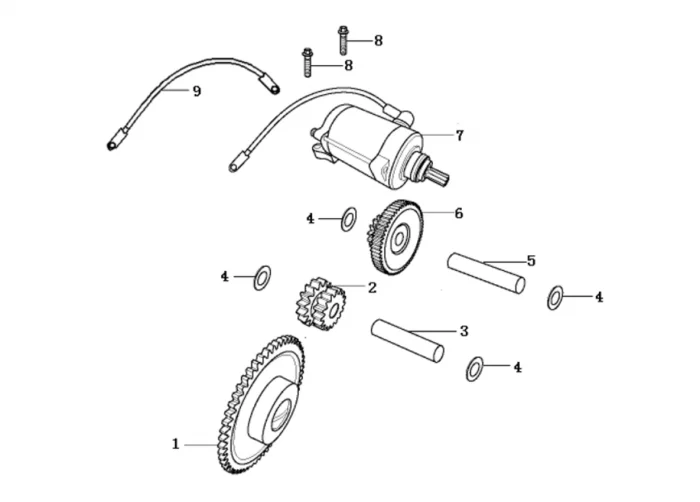 8
8
9
7
4
6
5
4
2
4
3
4
1