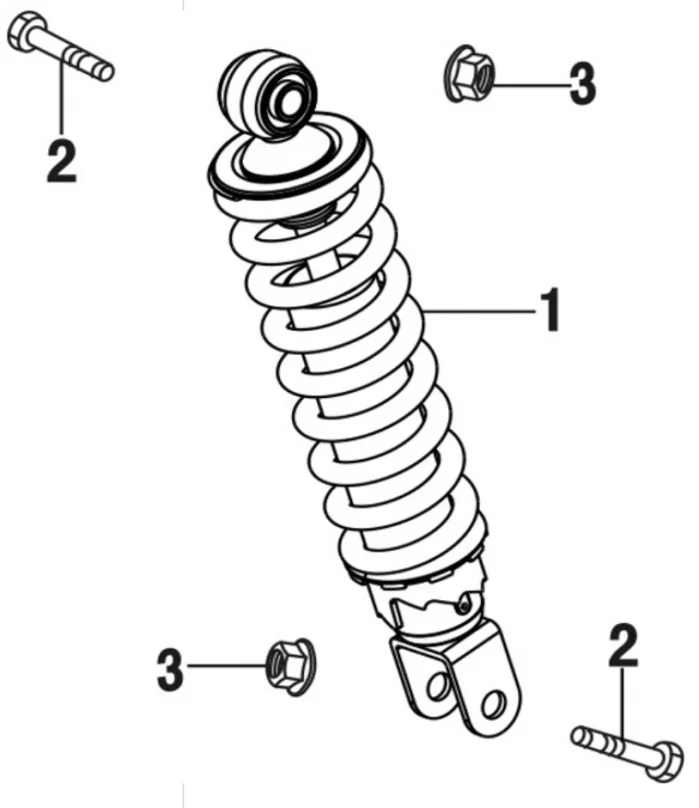 2
3
1
3
2