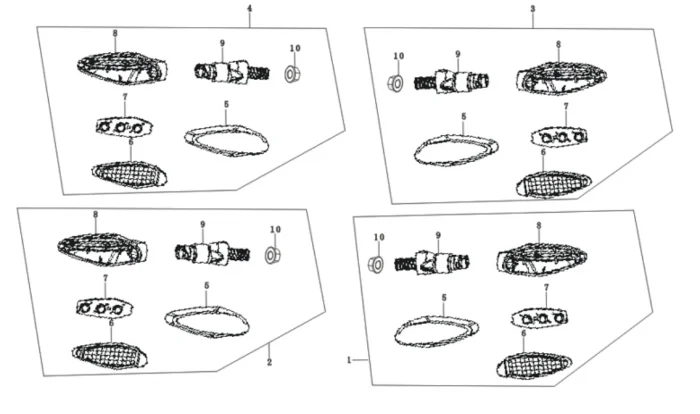 4
8
9
10
7
5
6
3
10
9
8
5
7
6
8
9
10
7
5
6
2
10
9
8
5
7
6
1