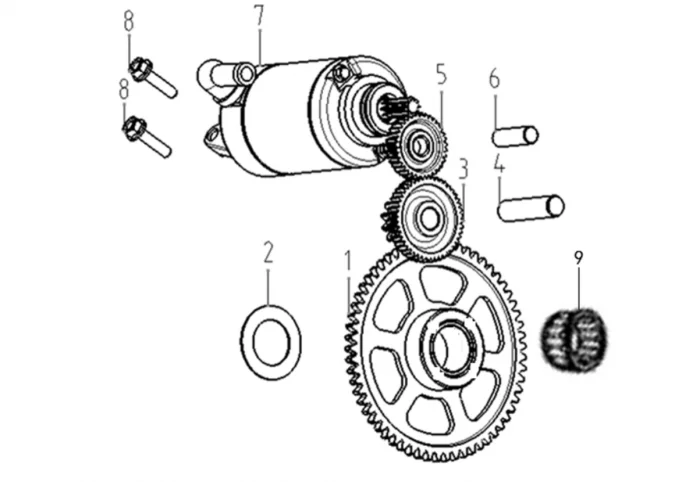 8
7
8
5
6
3
4
2
1
9