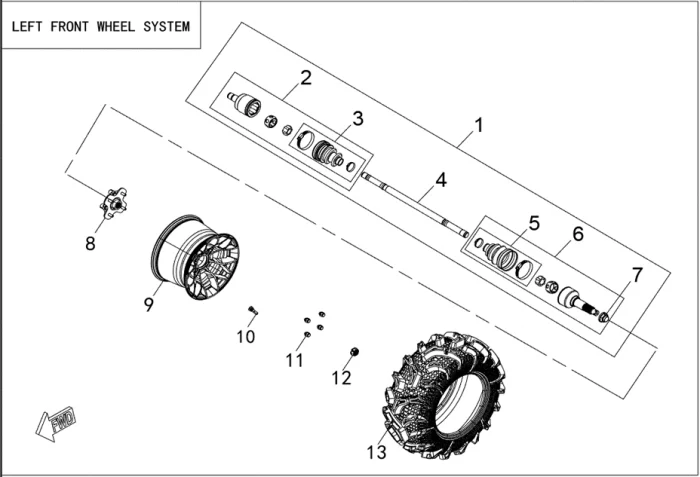 LEFT FRONT WHEEL SYSTEM

2
3
1
4
5
6
7
8
9
10
11
12
13
FWD