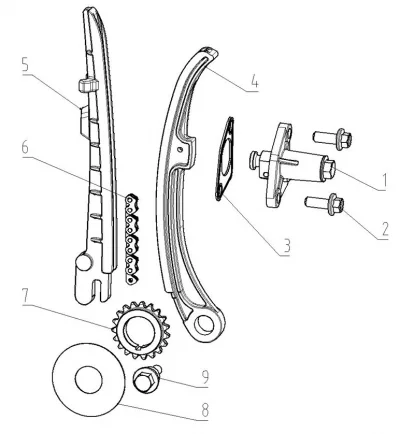 5
4
6
1
2
3
7
9
8