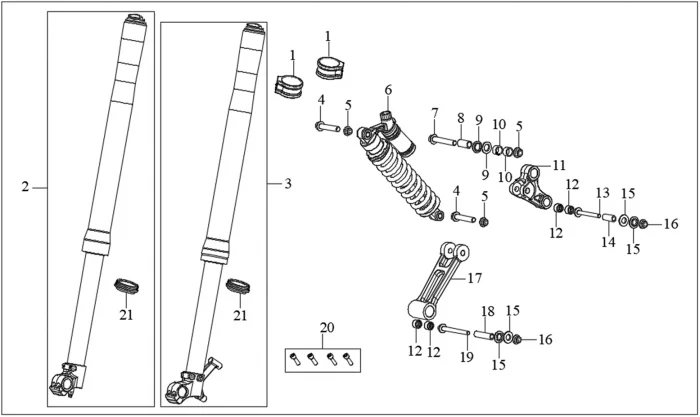 2
3
1
1
4
5
6
7
8
9
10
5
9
10
11
12
13
15
16
12
14
15
4
5
17
21
21
20
18
15
16
12
12
19
15