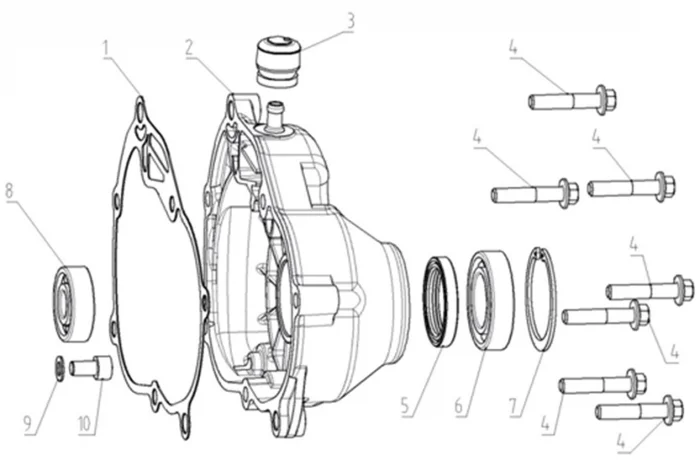 1
2
3
4
4
4
8
4
4
9
10
5
6
7
4
4