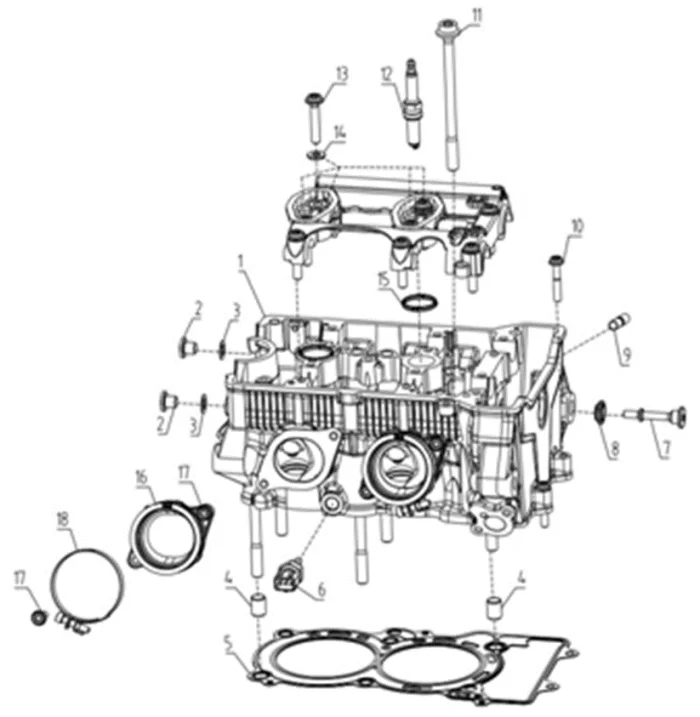 11
13
12
14
10
1
15
2
3
9
2
3
8
7
16
17
18
17
4
6
4
5