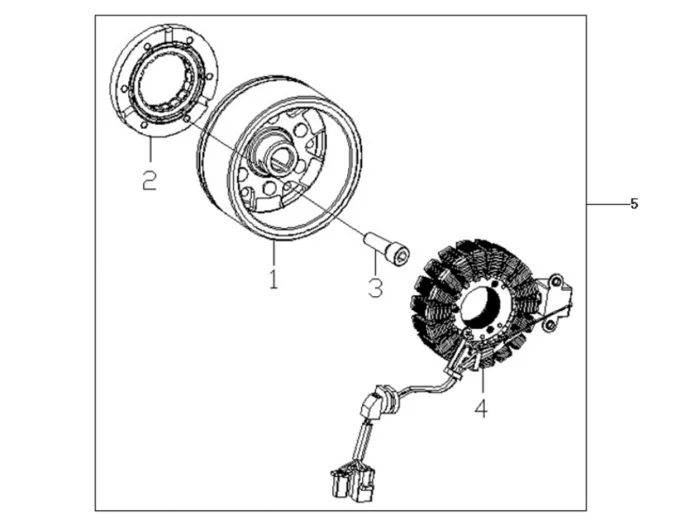 2
1
3
4
5