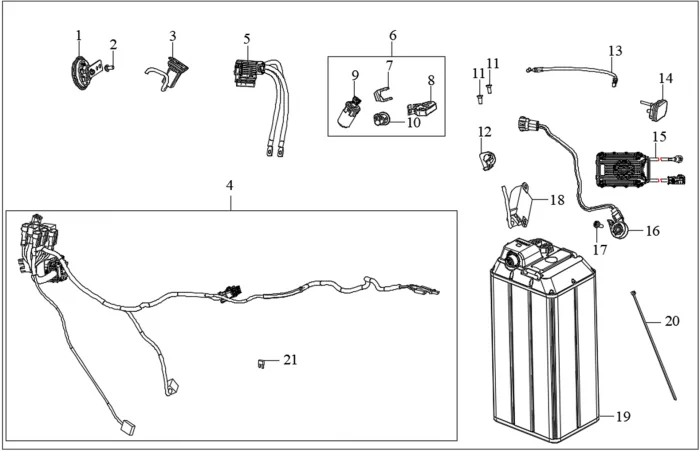 1
2
3
5
6
9
7
8
10
11
11
13
14
12
15
4
18
16
17
21
20
19