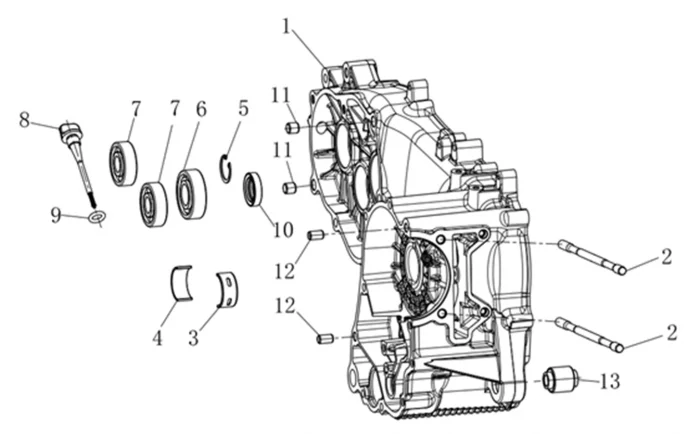 1
8
7
7
6
5
11
11
9
10
12
2
4
3
12
2
13