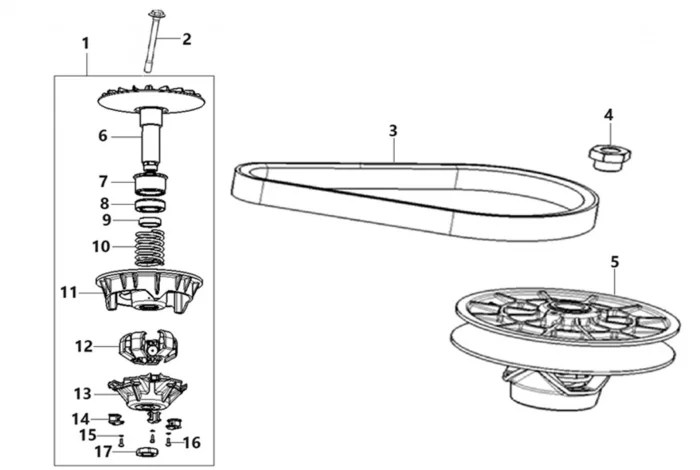 1
2
6
7
8
9
10
11
12
13
14
15
16
17
3
4
5