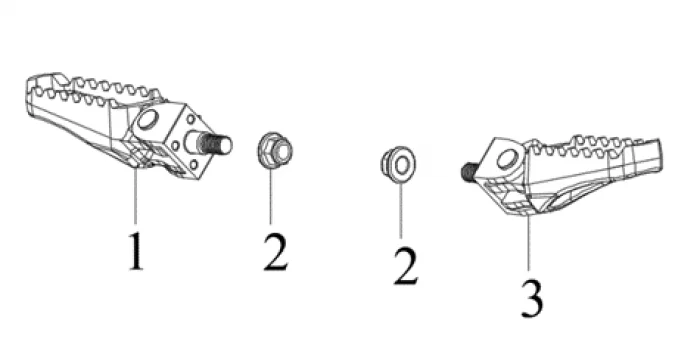 1
2
2
3