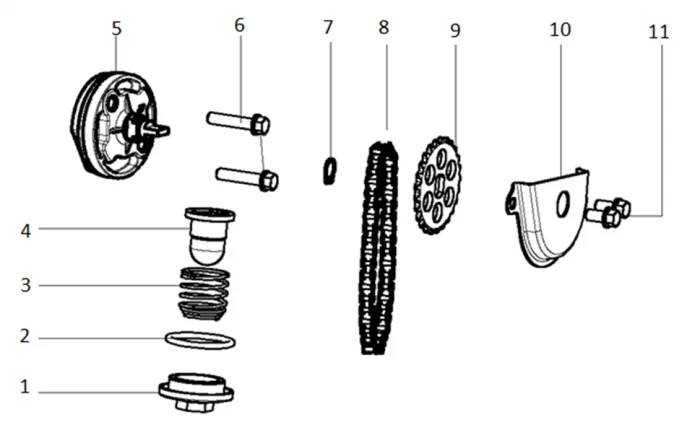 5
6
7
8
9
10
11
4
3
2
1