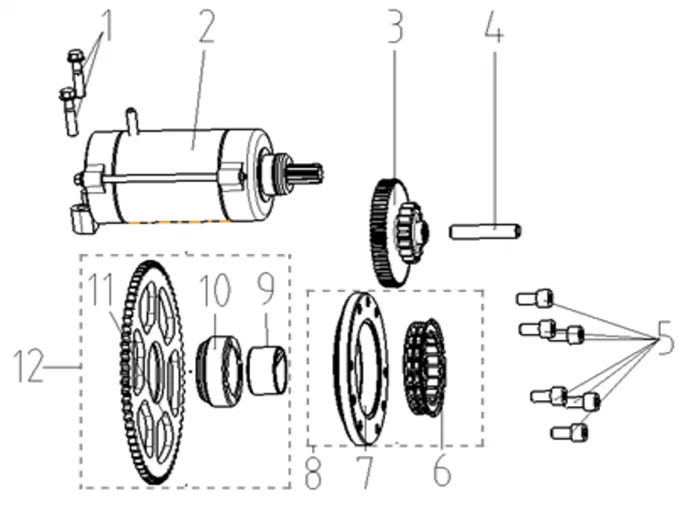 1
2
3
4
11
10
9
12
5
8
7
6